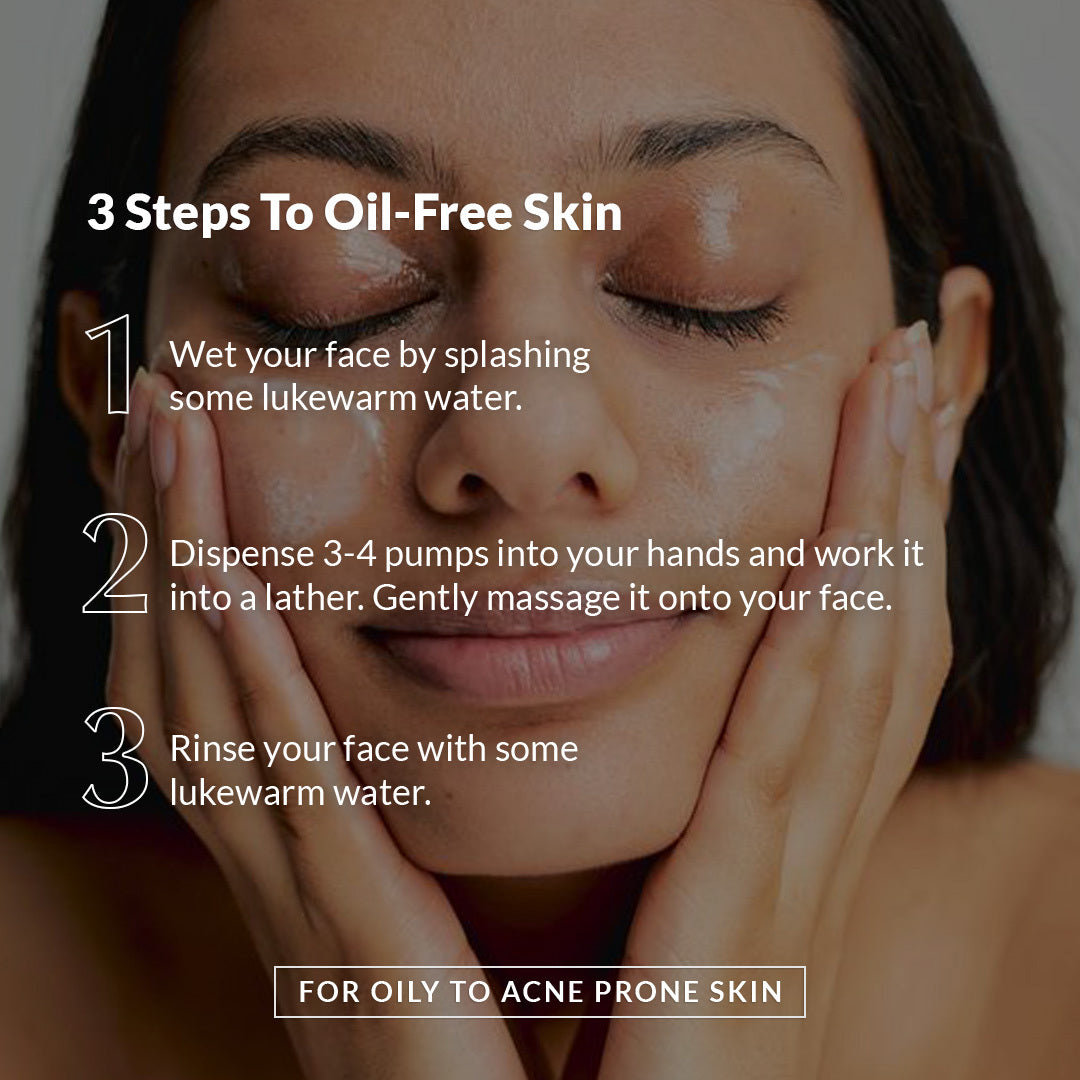 3 Steps To Oil-Free Skin

1 Wet your face by splashing some lukewarm water.

2 Dispense 3-4 pumps into your hands and work it into a lather. Gently massage it onto your face.

3 Rinse your face with some lukewarm water.

FOR OILY TO ACNE PRONE SKIN